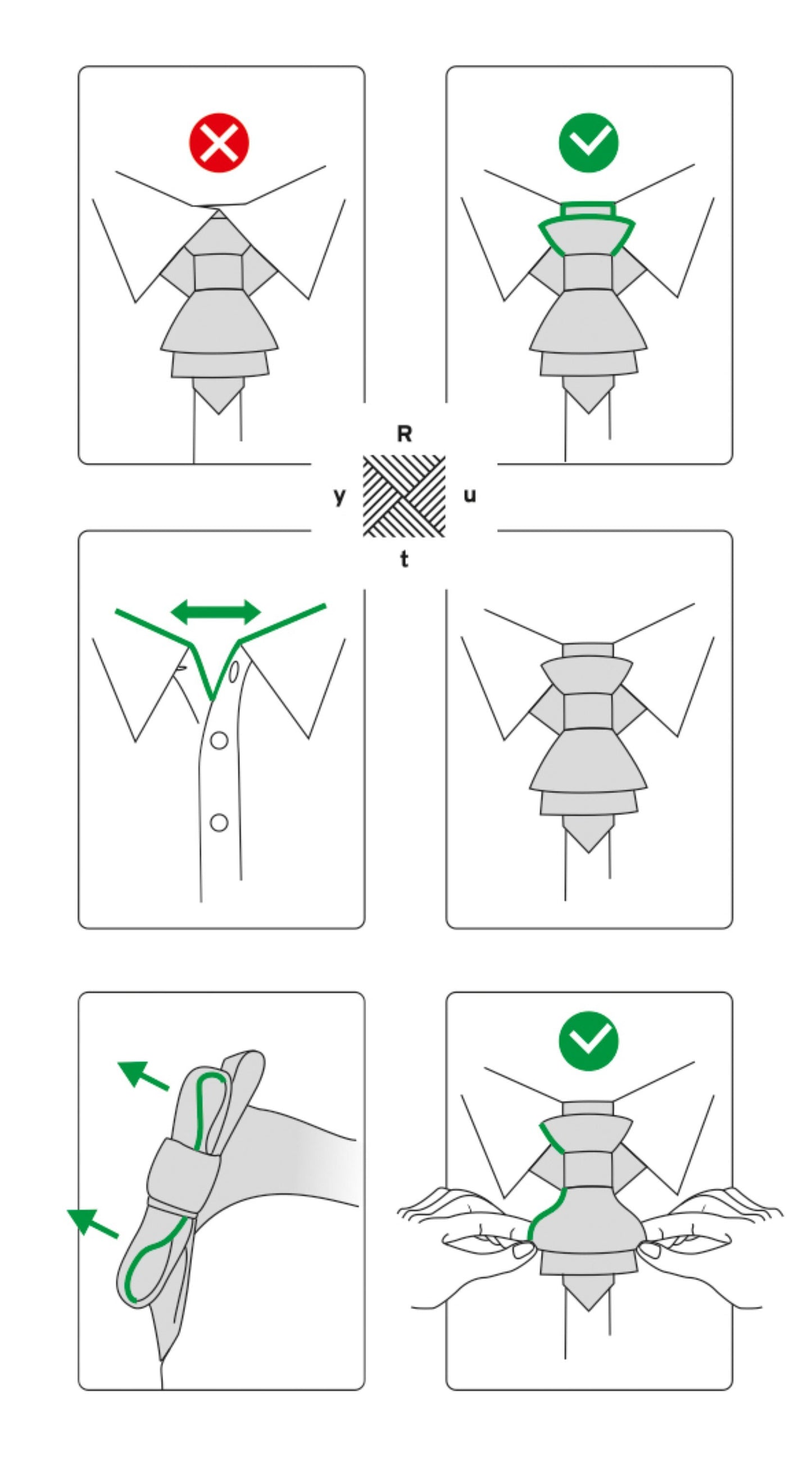 R
y
u
t