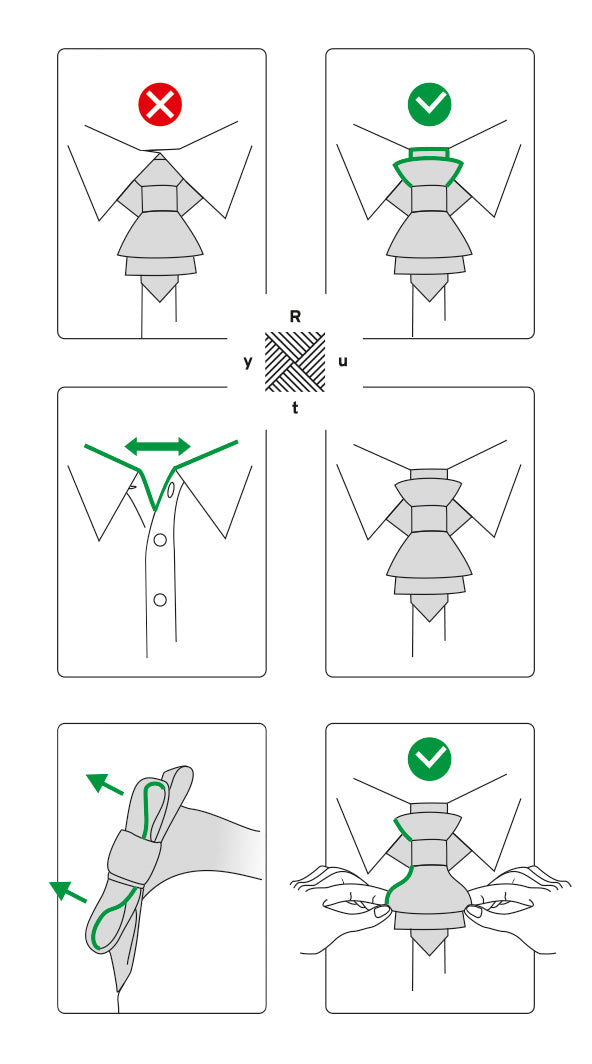 R
y
u
t