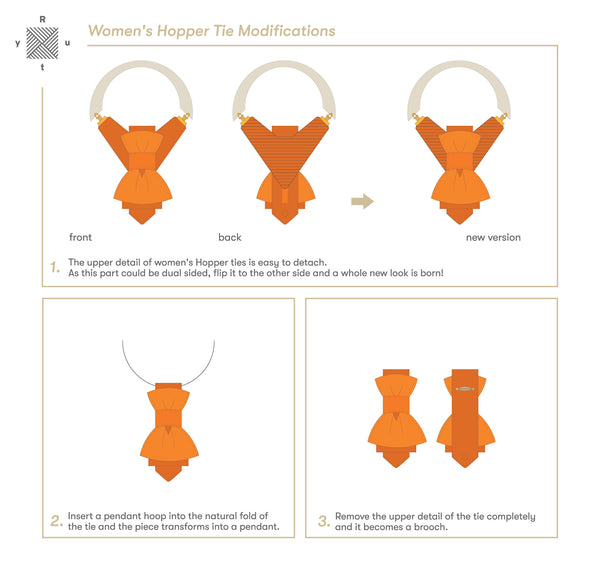 R
y u
t

Women's Hopper Tie Modifications

front

back

new version

1. The upper detail of women's Hopper ties is easy to detach. As this part could be dual sided, flip it to the other side and a whole new look is born!

2. Insert a pendant hoop into the natural fold of the tie and the piece transforms into a pendant.

3. Remove the upper detail of the tie completely and it becomes a brooch.