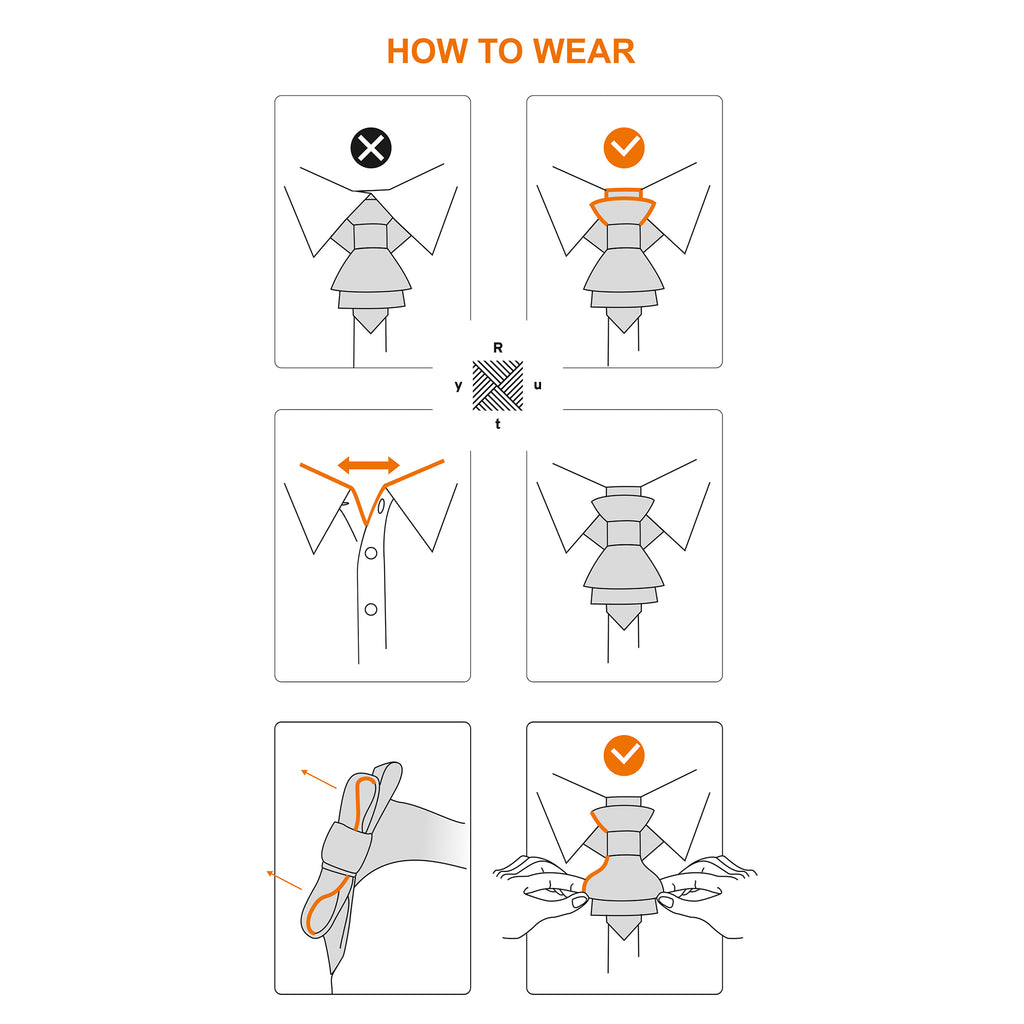 HOW TO WEAR

R
y
u
t