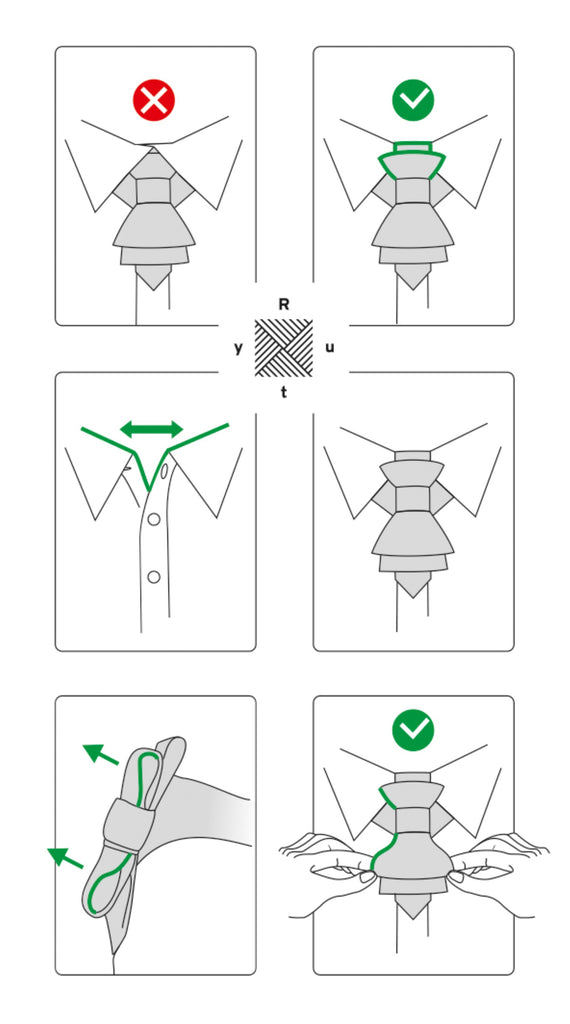 R
y
u
t