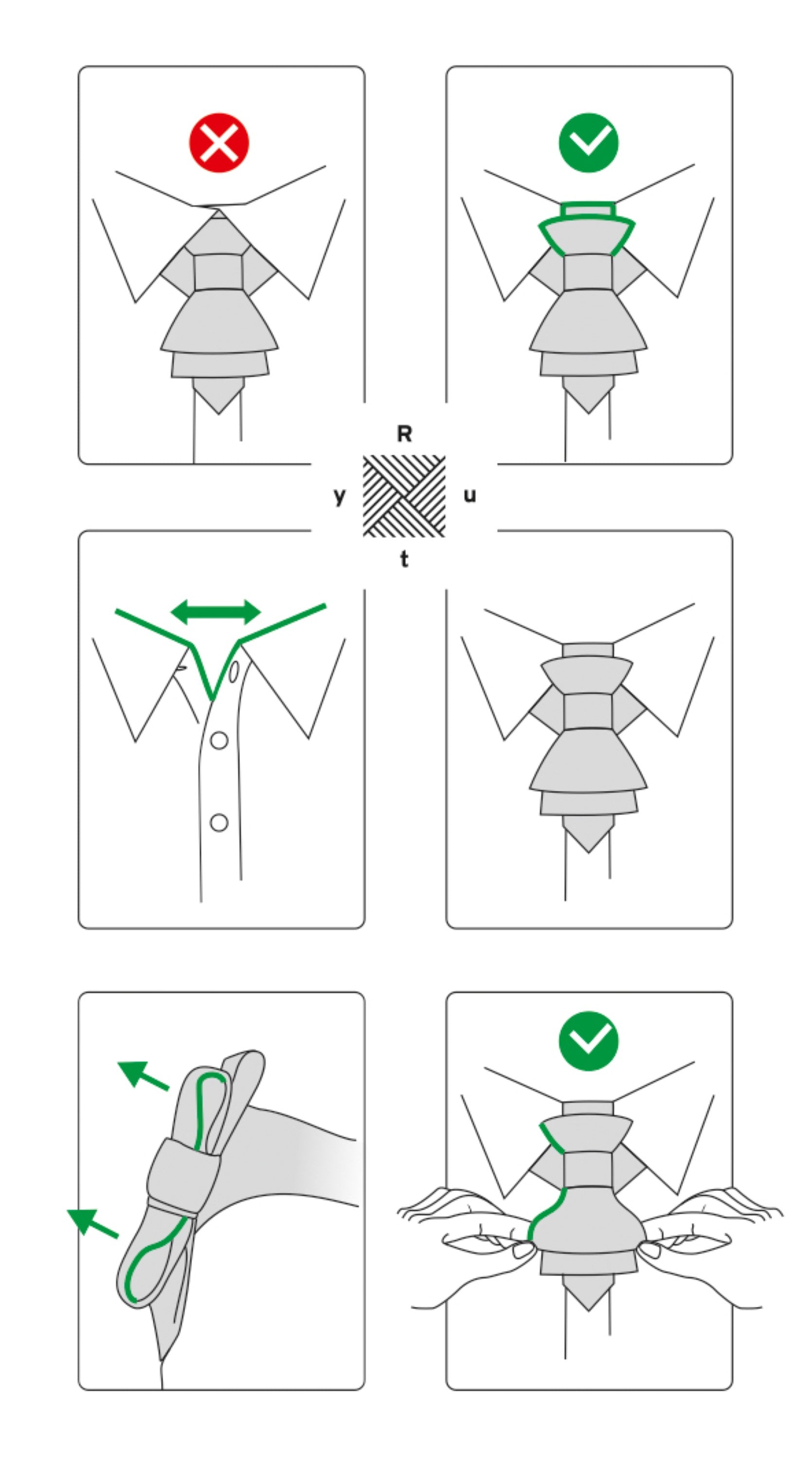 R
y
u
t