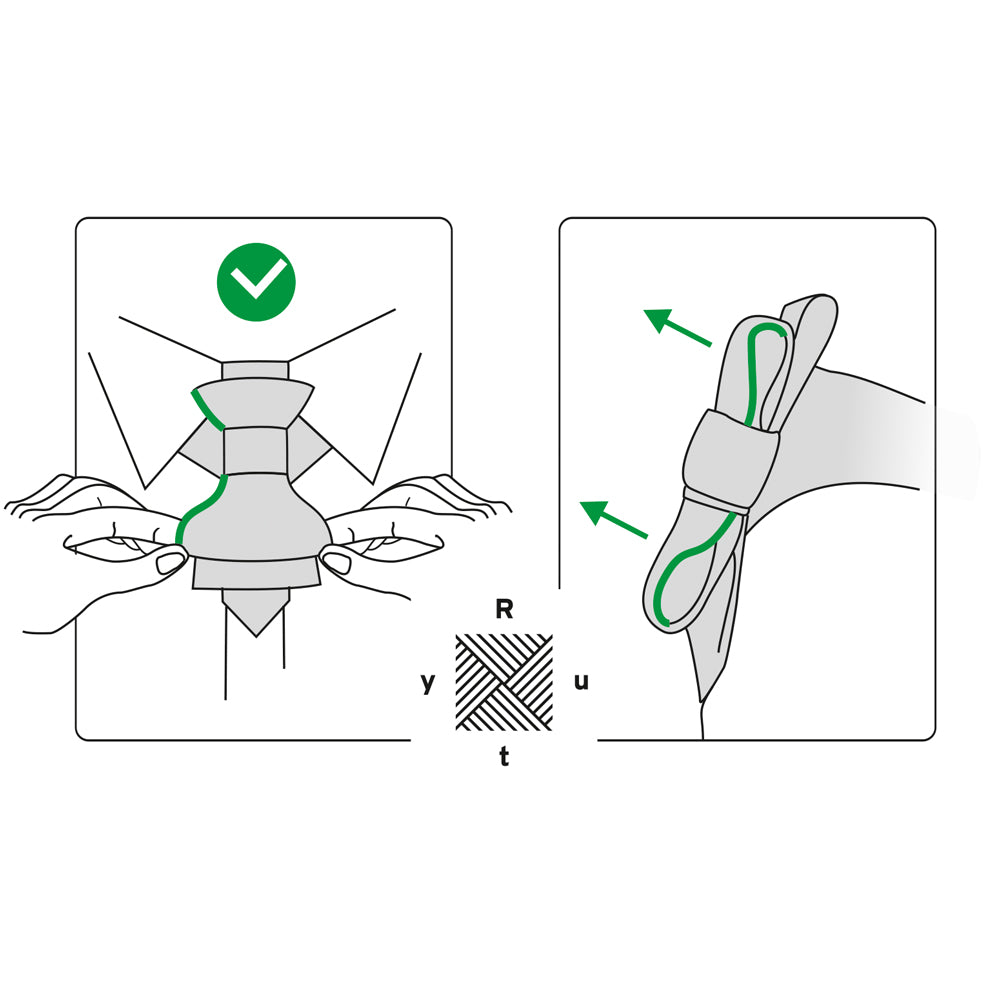 R
y
u
t